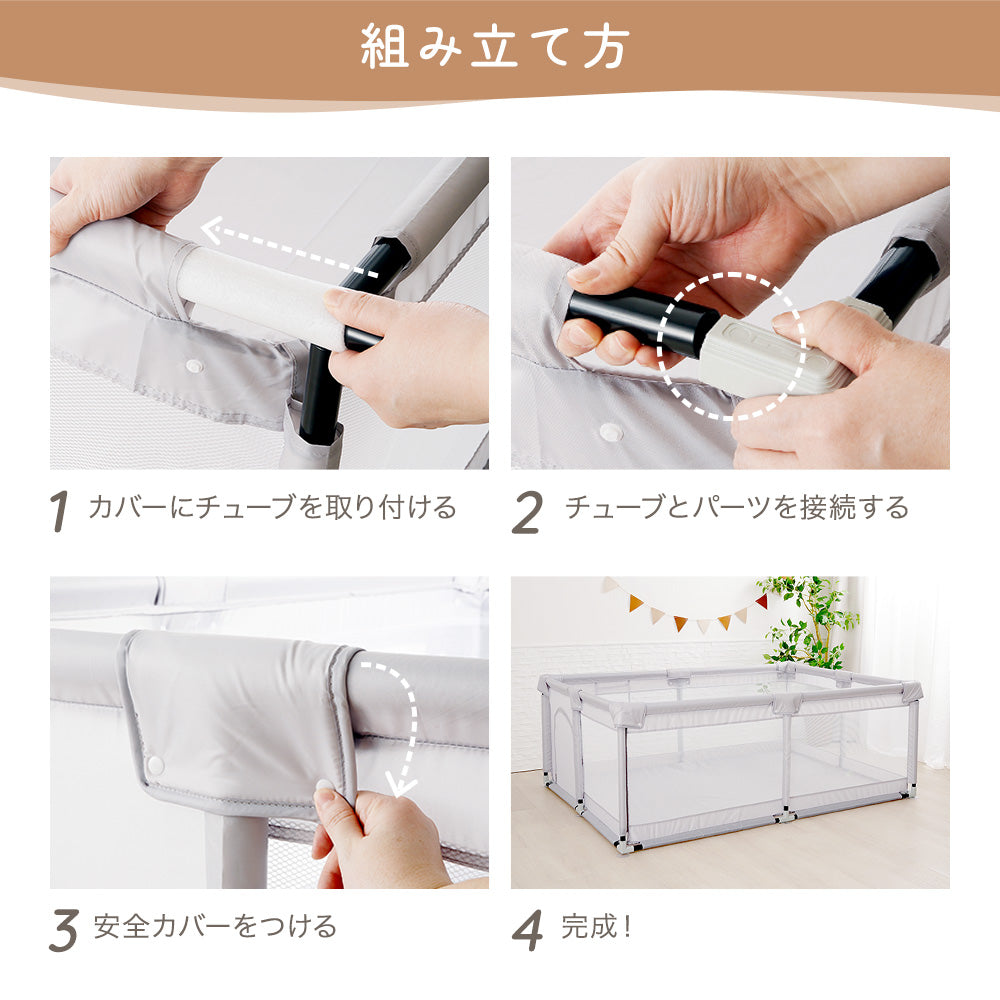 組み立て方

1 カバーにチューブを取り付ける

2 チューブとパーツを接続する

3 安全カバーをつける

4 完成!