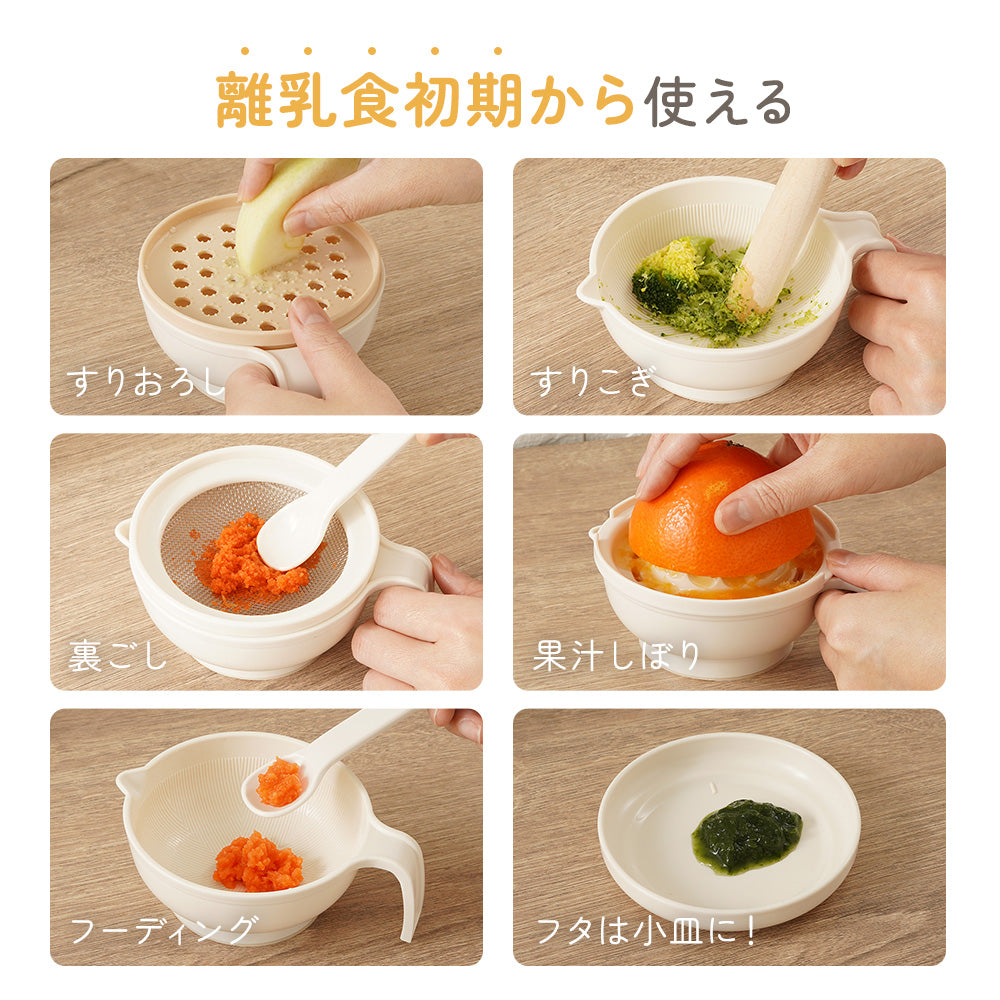 離乳食初期から使える

すりおろし

すりこぎ

裏ごし

果汁しぼり

フーディング

フタは小皿に！