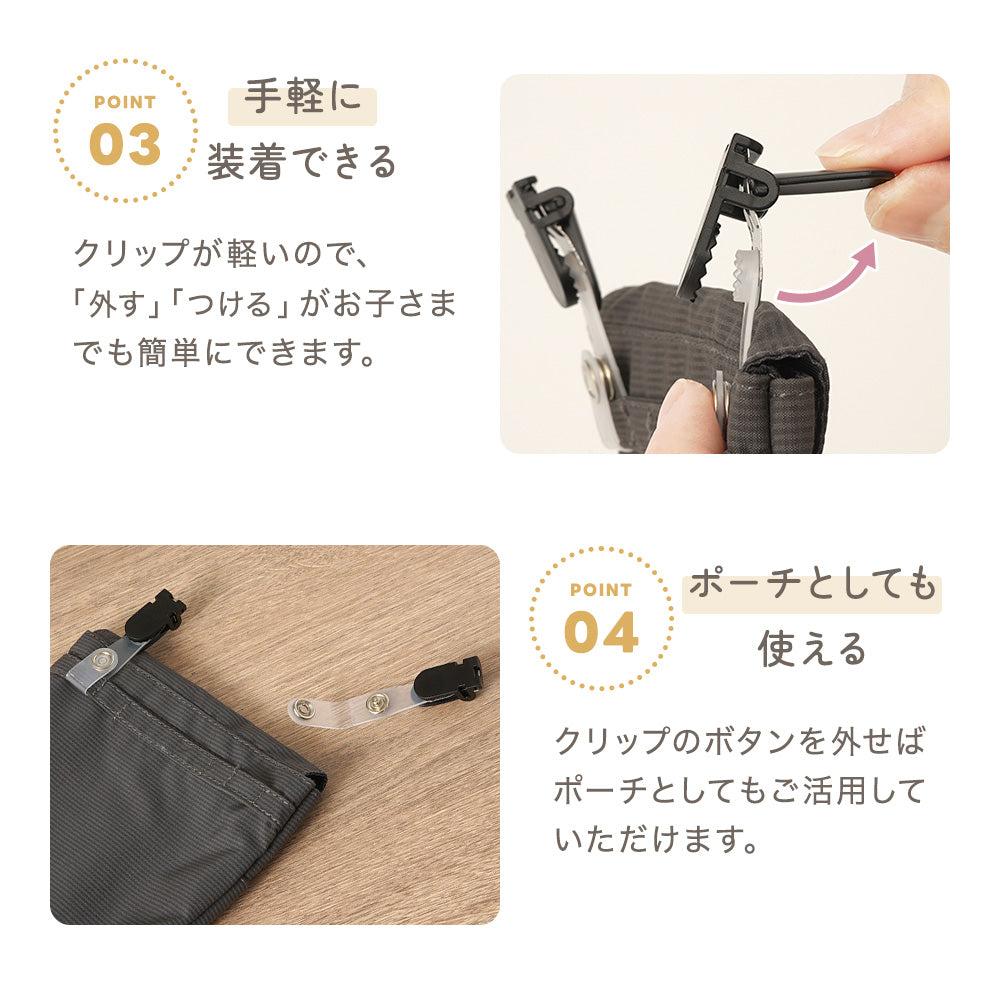 POINT
03

手軽に
装着できる

クリップが軽いので、「外す」「つける」がお子さまでも簡単にできます。

POINT
04

ポーチとしても
使える

クリップのボタンを外せばポーチとしてもご活用していただけます。