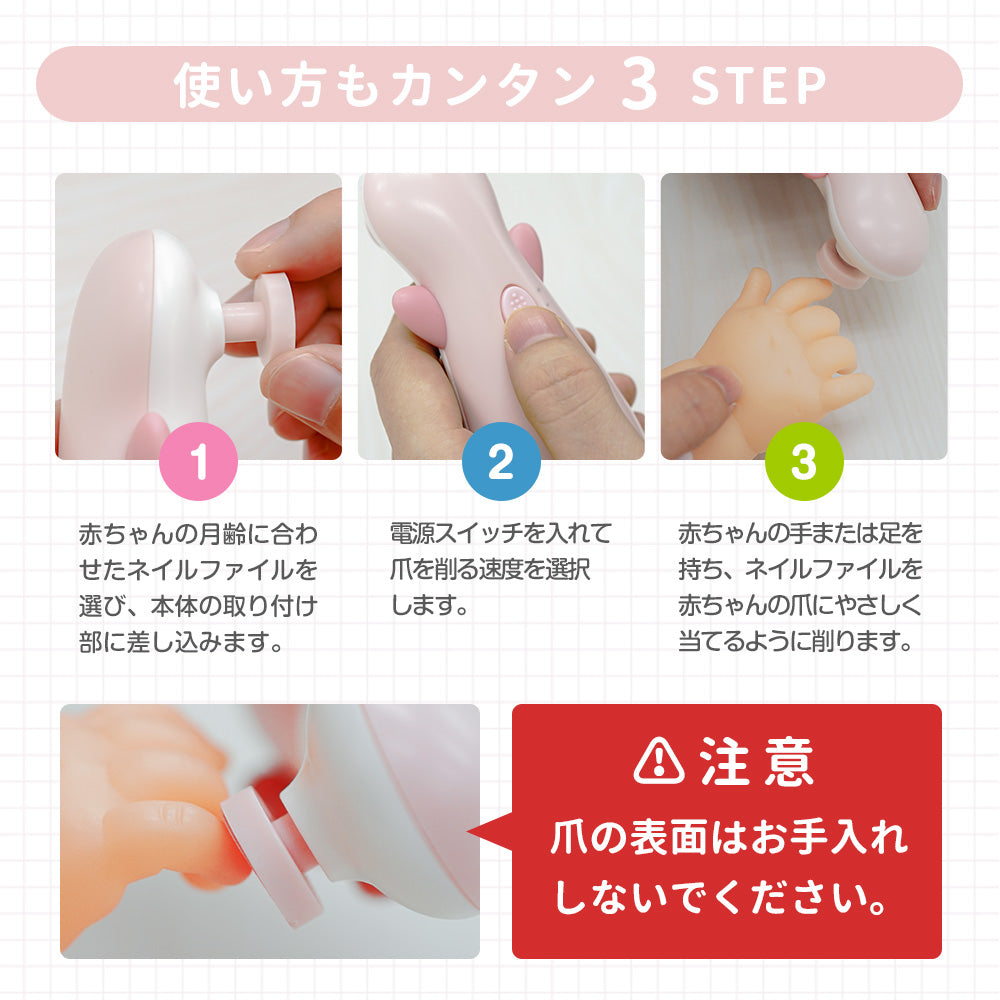 使い方もカンタン 3 STEP

1

赤ちゃんの月齢に合わせたネイルファイルを選び、本体の取り付け部に差し込みます。

2

電源スイッチを入れて爪を削る速度を選択します。

3

赤ちゃんの手または足を持ち、ネイルファイルを赤ちゃんの爪にやさしく当てるように削ります。

注意

爪の表面はお手入れしないでください。