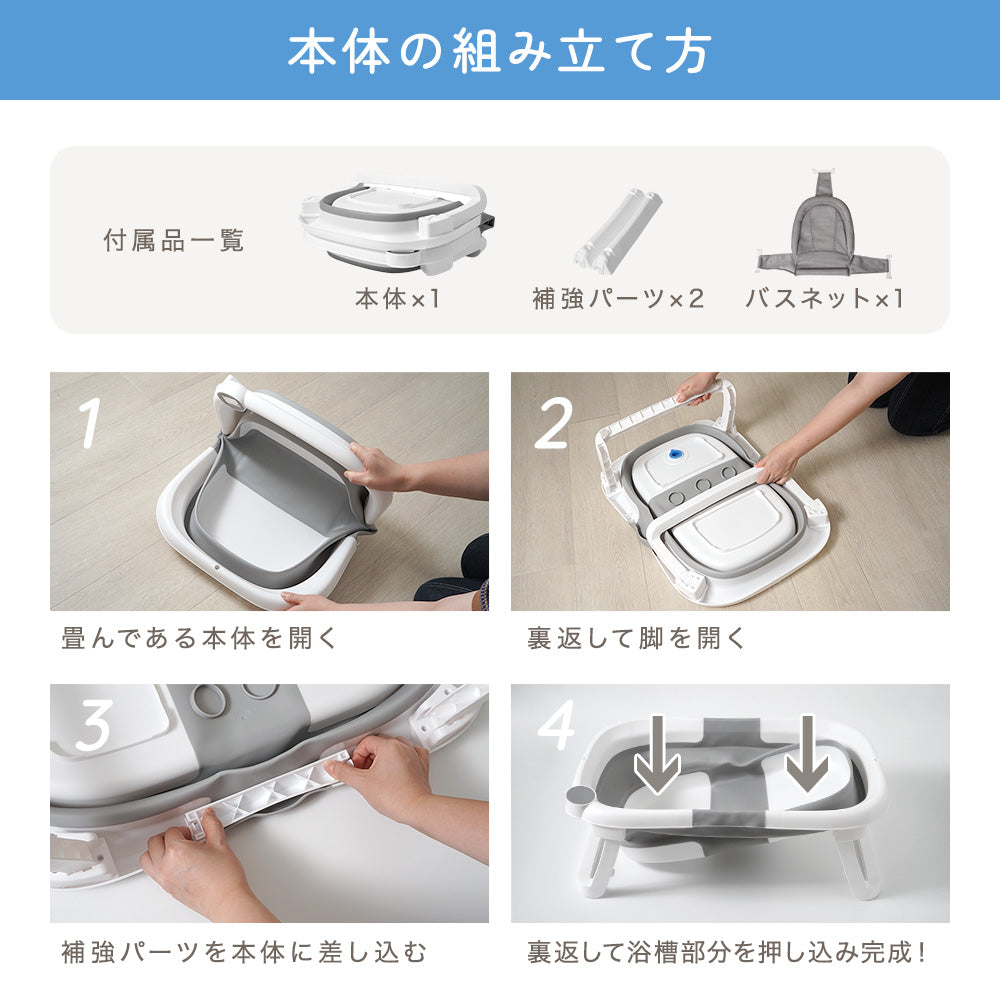 本体の組み立て方

付属品一覧

本体×1

補強パーツ×2

バスネット×1

1

畳んである本体を開く

2

裏返して脚を開く

3

補強パーツを本体に差し込む

4

裏返して浴槽部分を押し込み完成！